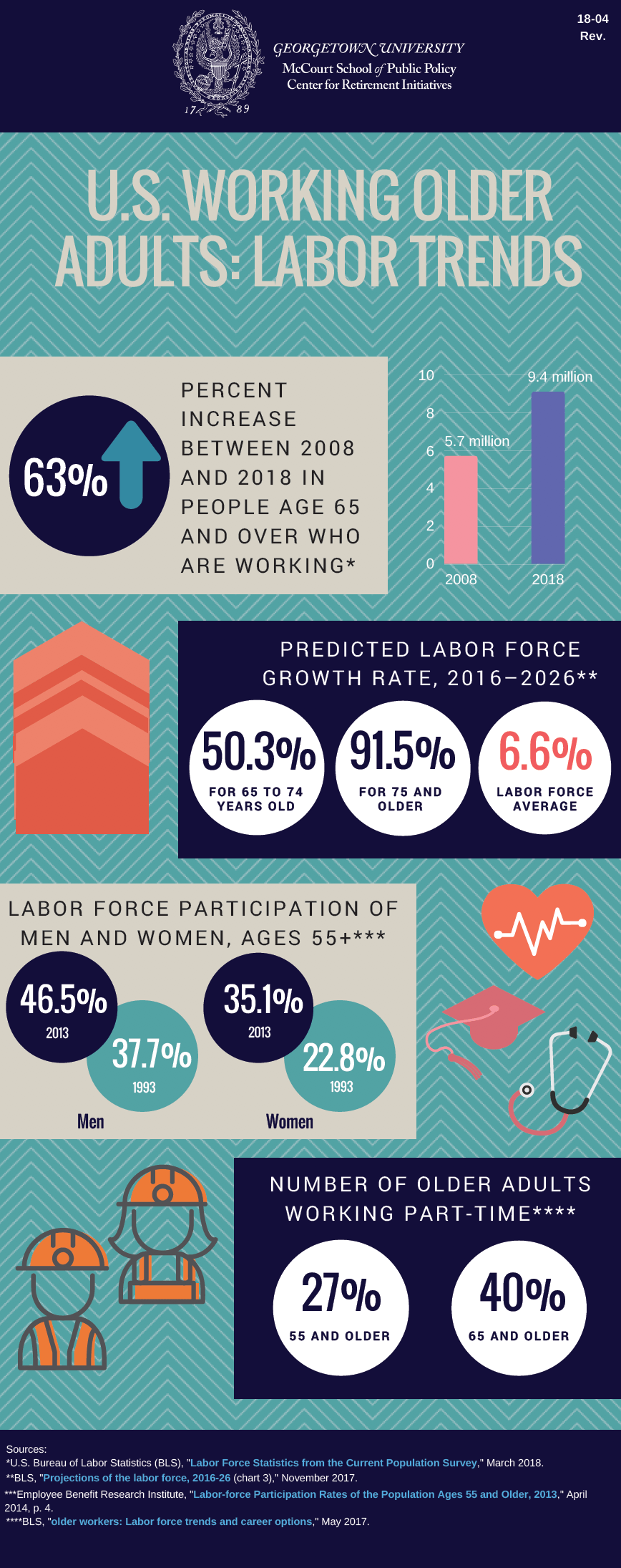 17 89

GEORGETOWN UNIVERSITY
McCourt School of Public Policy
Center for Retirement Initiatives

18-04
Rev.

U.S. WORKING OLDER ADULTS: LABOR TRENDS

63%

PERCENT INCREASE BETWEEN 2008 AND 2018 IN PEOPLE AGE 65 AND OVER WHO ARE WORKING*

10
8
6
4
2
0
5.7 million
9.4 million
2008
2018

PREDICTED LABOR FORCE GROWTH RATE, 2016–2026**

50.3%
FOR 65 TO 74 YEARS OLD

91.5%
FOR 75 AND OLDER

6.6%
LABOR FORCE AVERAGE

LABOR FORCE PARTICIPATION OF MEN AND WOMEN, AGES 55+***

46.5%
2013

37.7%
1993

Men

35.1%
2013

22.8%
1993

Women

NUMBER OF OLDER ADULTS WORKING PART-TIME****

27%
55 AND OLDER

40%
65 AND OLDER

Sources:
*U.S. Bureau of Labor Statistics (BLS), "Labor Force Statistics from the Current Population Survey," March 2018.
**BLS, "Projections of the labor force, 2016-26 (chart 3)," November 2017.
***Employee Benefit Research Institute, "Labor-force Participation Rates of the Population Ages 55 and Older, 2013," April 2014, p. 4.
****BLS, "older workers: Labor force trends and career options," May 2017.